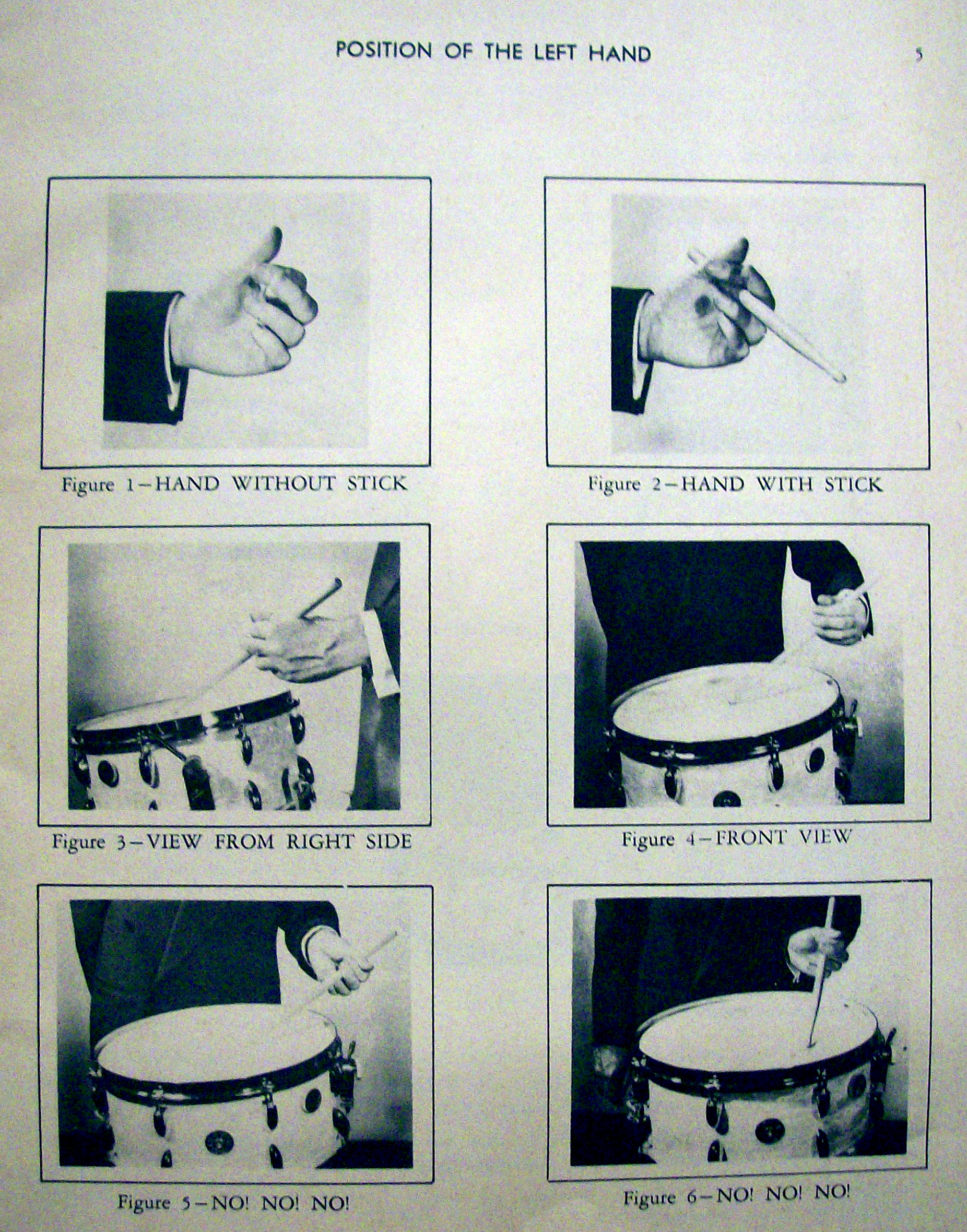 POSITION OF THE LEFT HAND

5

Figure 1—HAND WITHOUT STICK

Figure 2—HAND WITH STICK

Figure 3—VIEW FROM RIGHT SIDE

Figure 4—FRONT VIEW

Figure 5—NO! NO! NO!

Figure 6—NO! NO! NO!